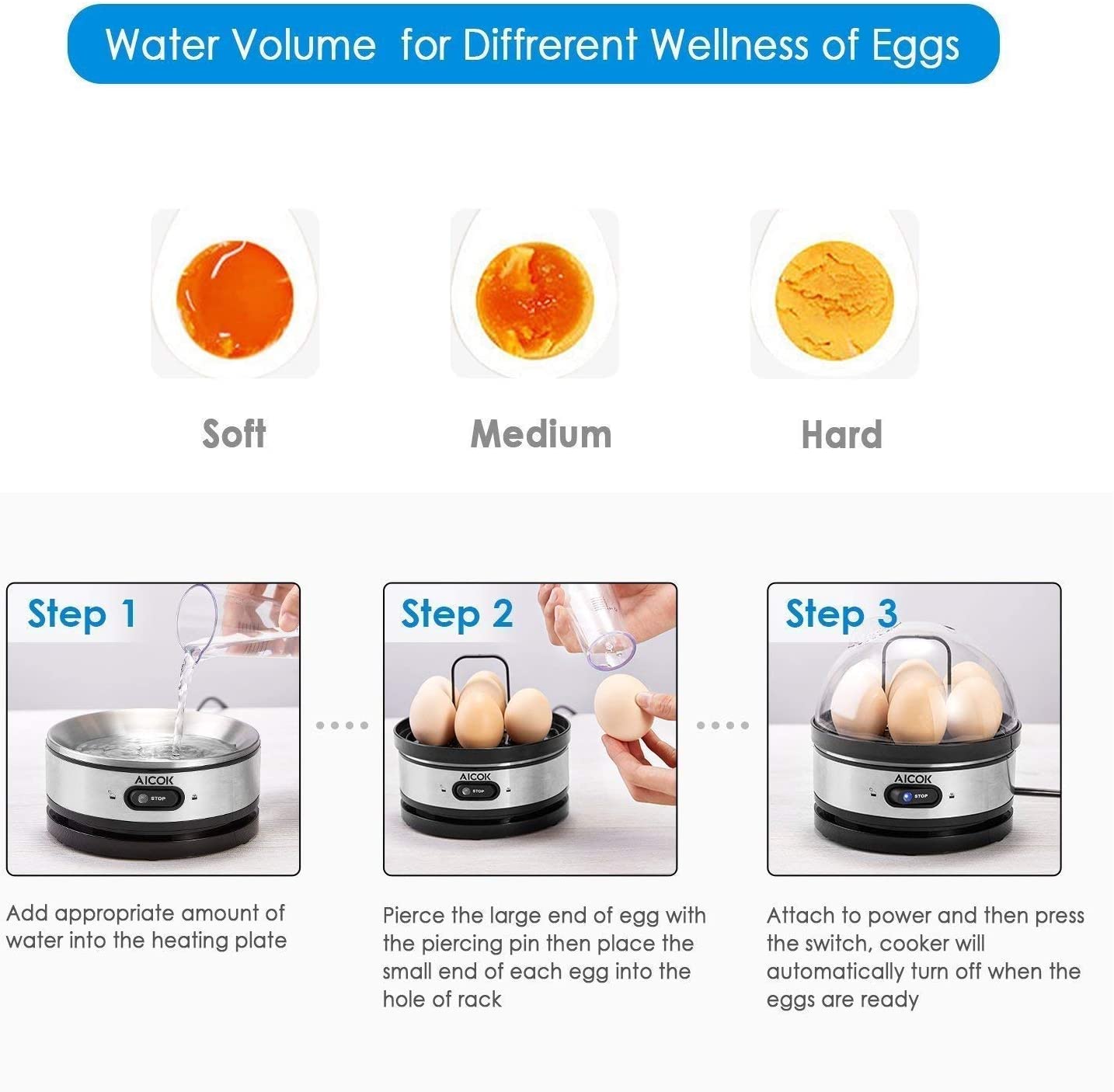 Water Volume for Diffrerent Wellness of Eggs

Soft

Medium

Hard

Step 1

AICOK

STOP

Add appropriate amount of water into the heating plate

Step 2

AICOK

STOP

Pierce the large end of egg with the piercing pin then place the small end of each egg into the hole of rack

Step 3

AICOK

STOP

Attach to power and then press the switch, cooker will automatically turn off when the eggs are ready