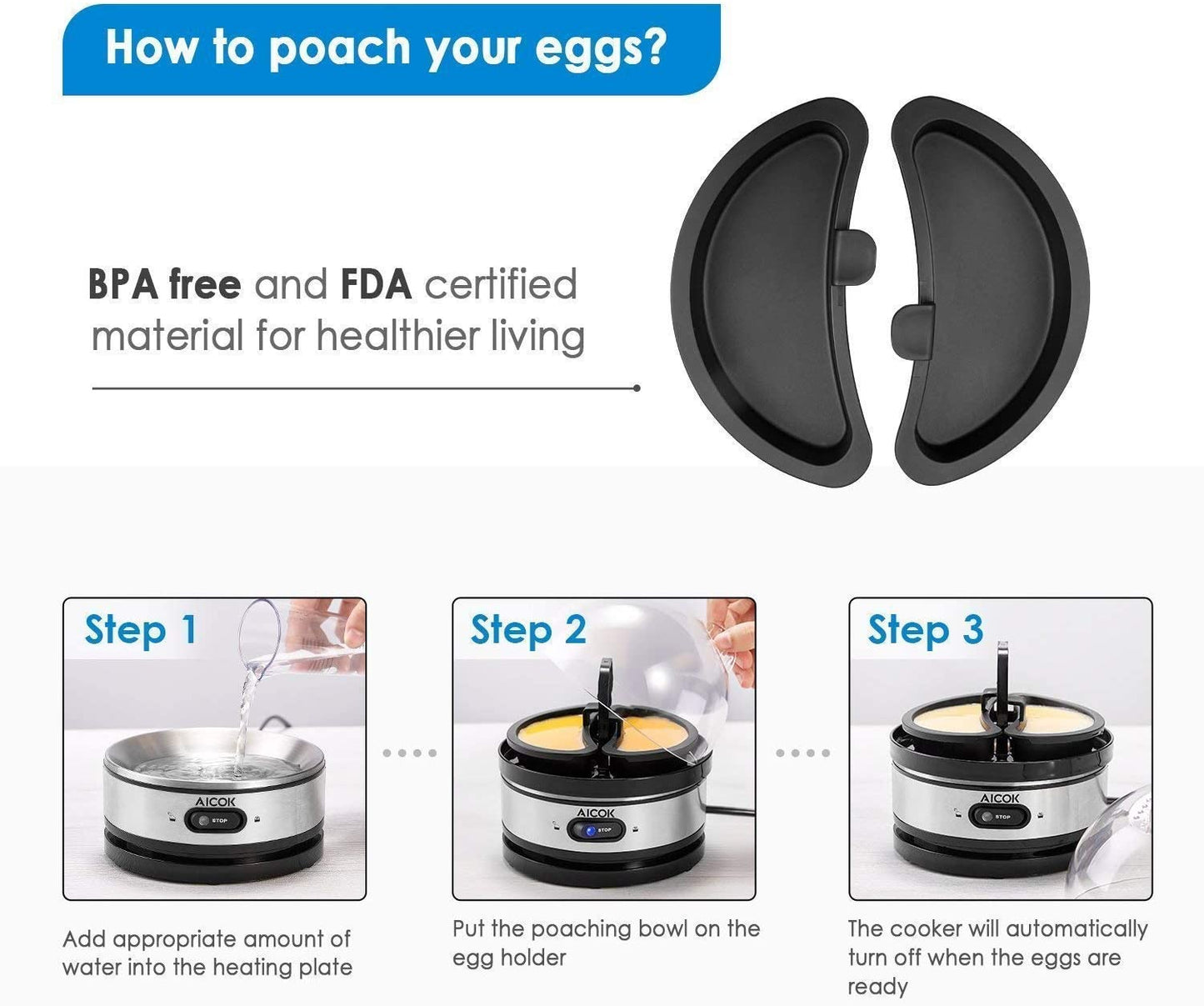 How to poach your eggs?

BPA free and FDA certified material for healthier living

Step 1

AICOK

STOP

Add appropriate amount of water into the heating plate

Step 2

AICOK

STOP

Put the poaching bowl on the egg holder

Step 3

AICOK

STOP

The cooker will automatically turn off when the eggs are ready